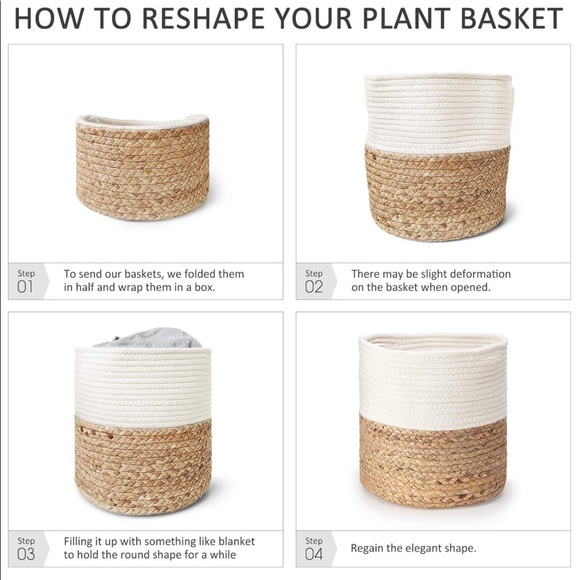 HOW TO RESHAPE YOUR PLANT BASKET

Step
01
To send our baskets, we folded them in half and wrap them in a box.

Step
02
There may be slight deformation on the basket when opened.

Step
03
Filling it up with something like blanket to hold the round shape for a while

Step
04
Regain the elegant shape.